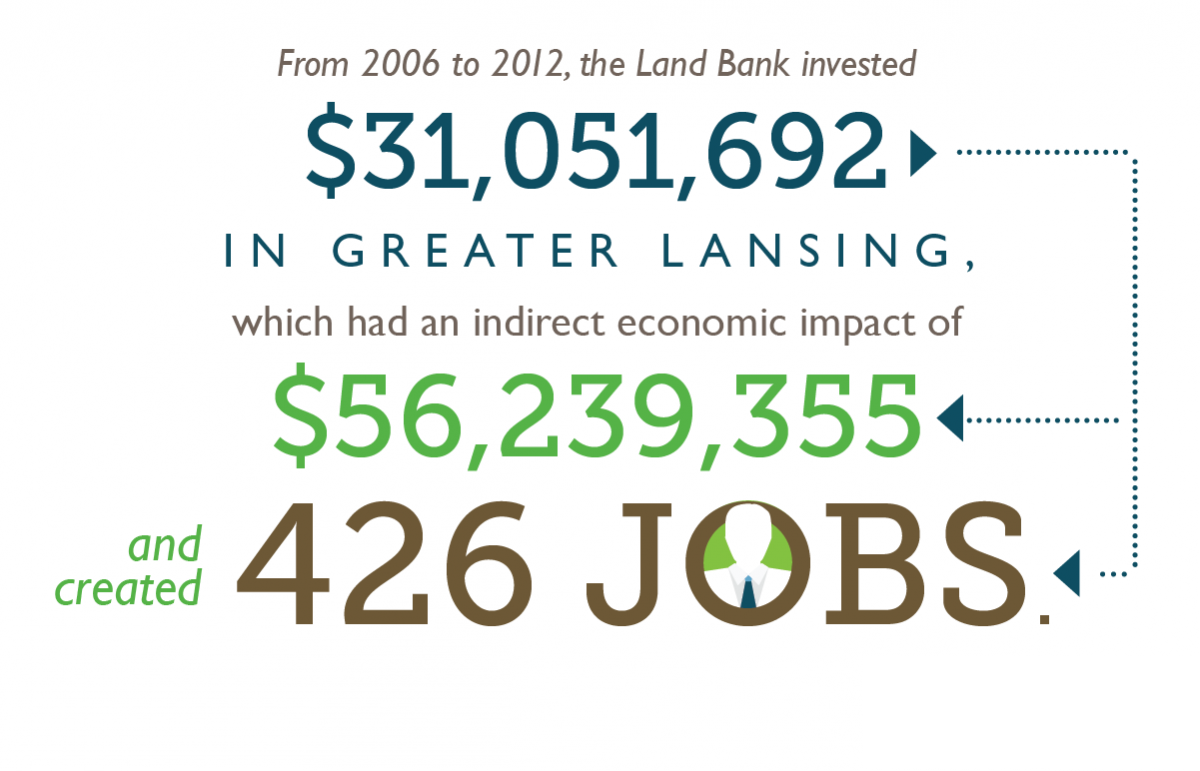 From 2006 to 2012, the Land Bank invested

$31,051,692

IN GREATER LANSING,

which had an indirect economic impact of

$56,239,355

and created 426 JOBS.