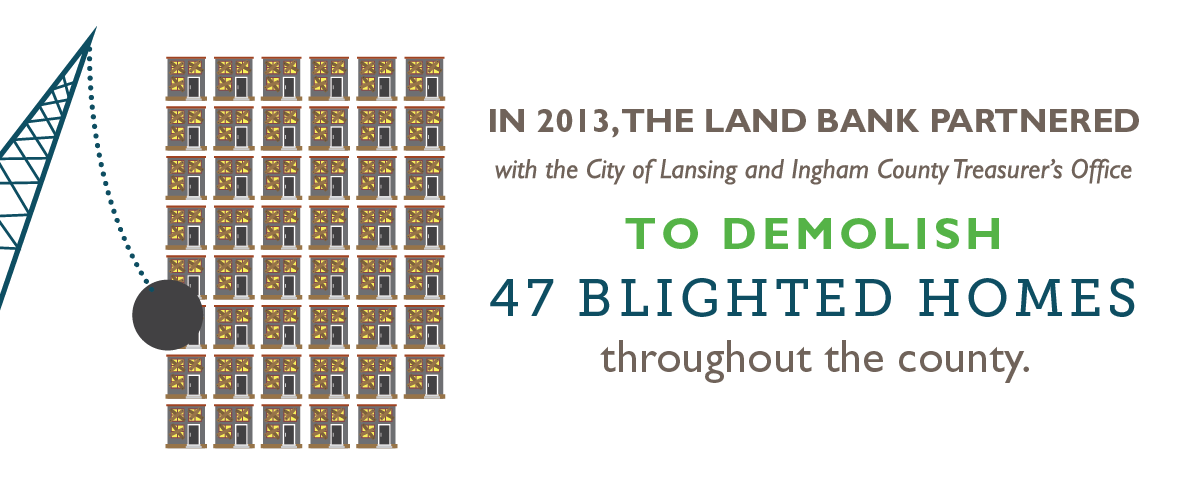 IN 2013, THE LAND BANK PARTNERED
with the City of Lansing and Ingham County Treasurer's Office
TO DEMOLISH
47 BLIGHTED HOMES
throughout the county.