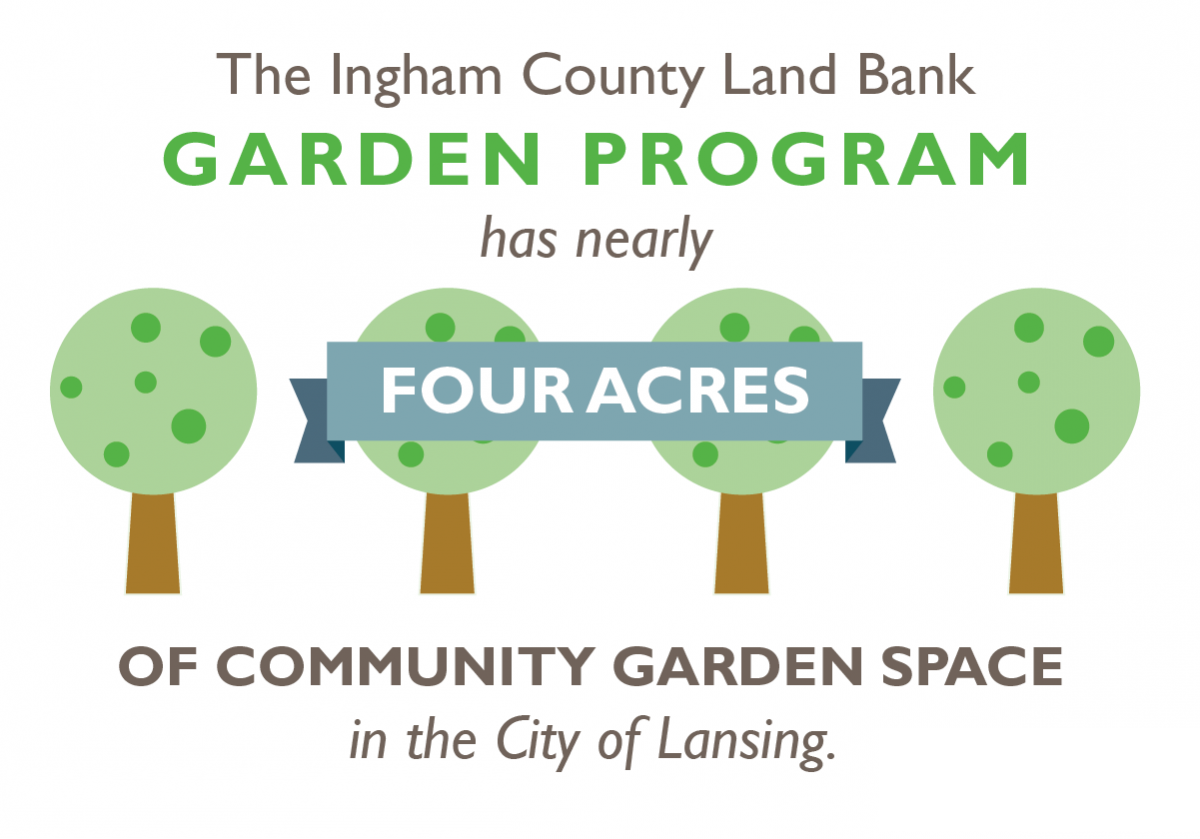 The Ingham County Land Bank
GARDEN PROGRAM
has nearly
FOUR ACRES
OF COMMUNITY GARDEN SPACE
in the City of Lansing.